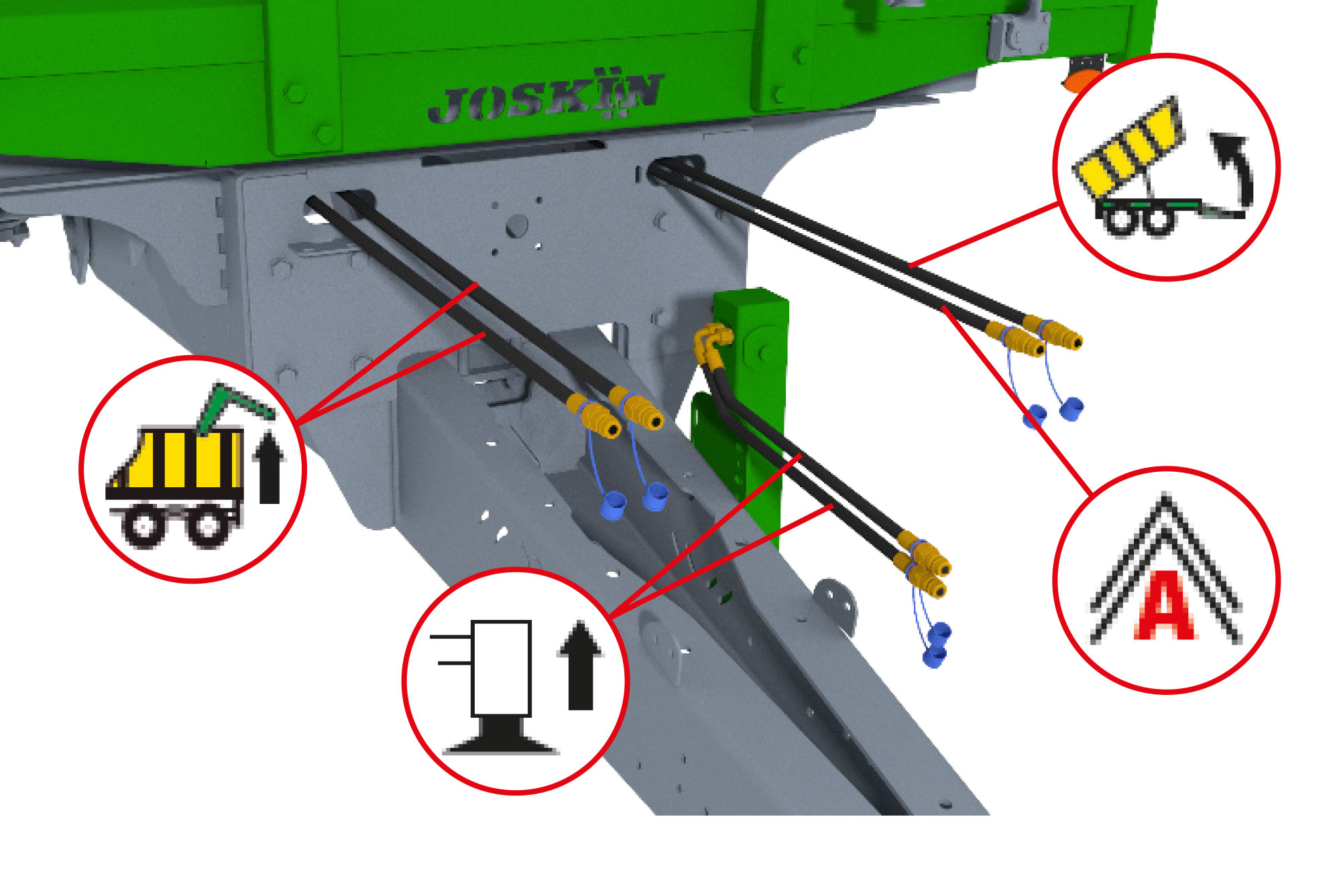 JOSKIN

A