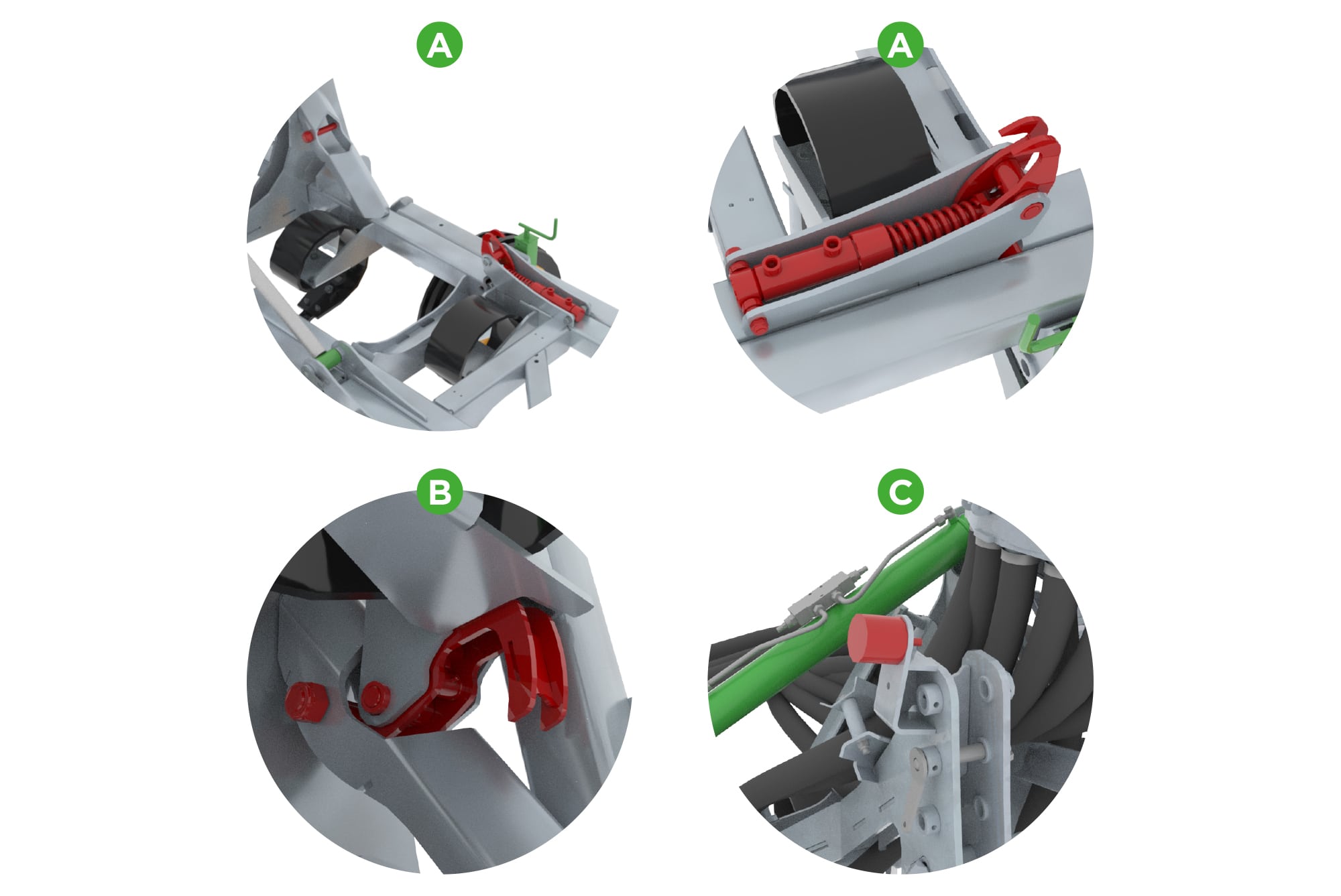 A

A

B

C