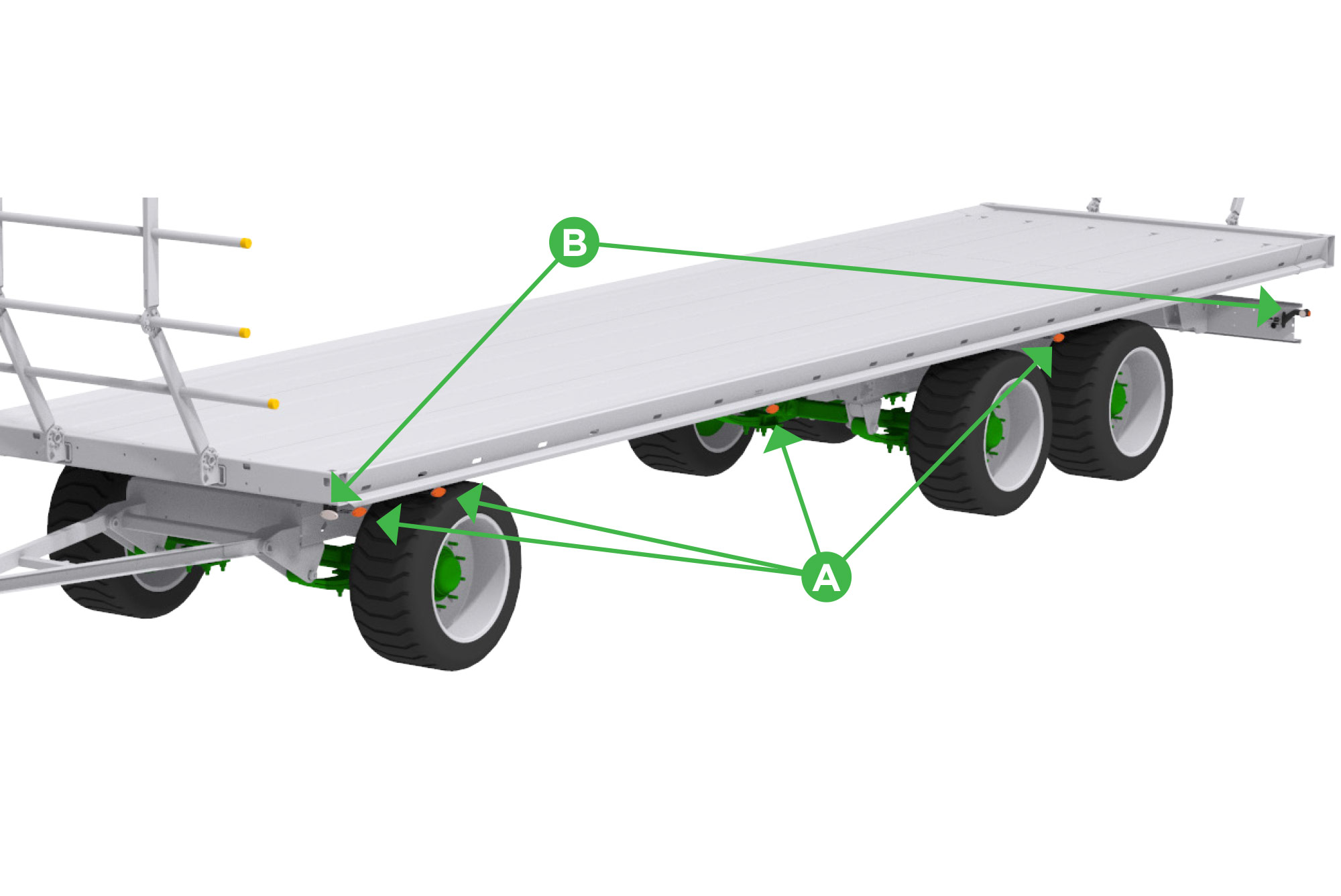 B

A