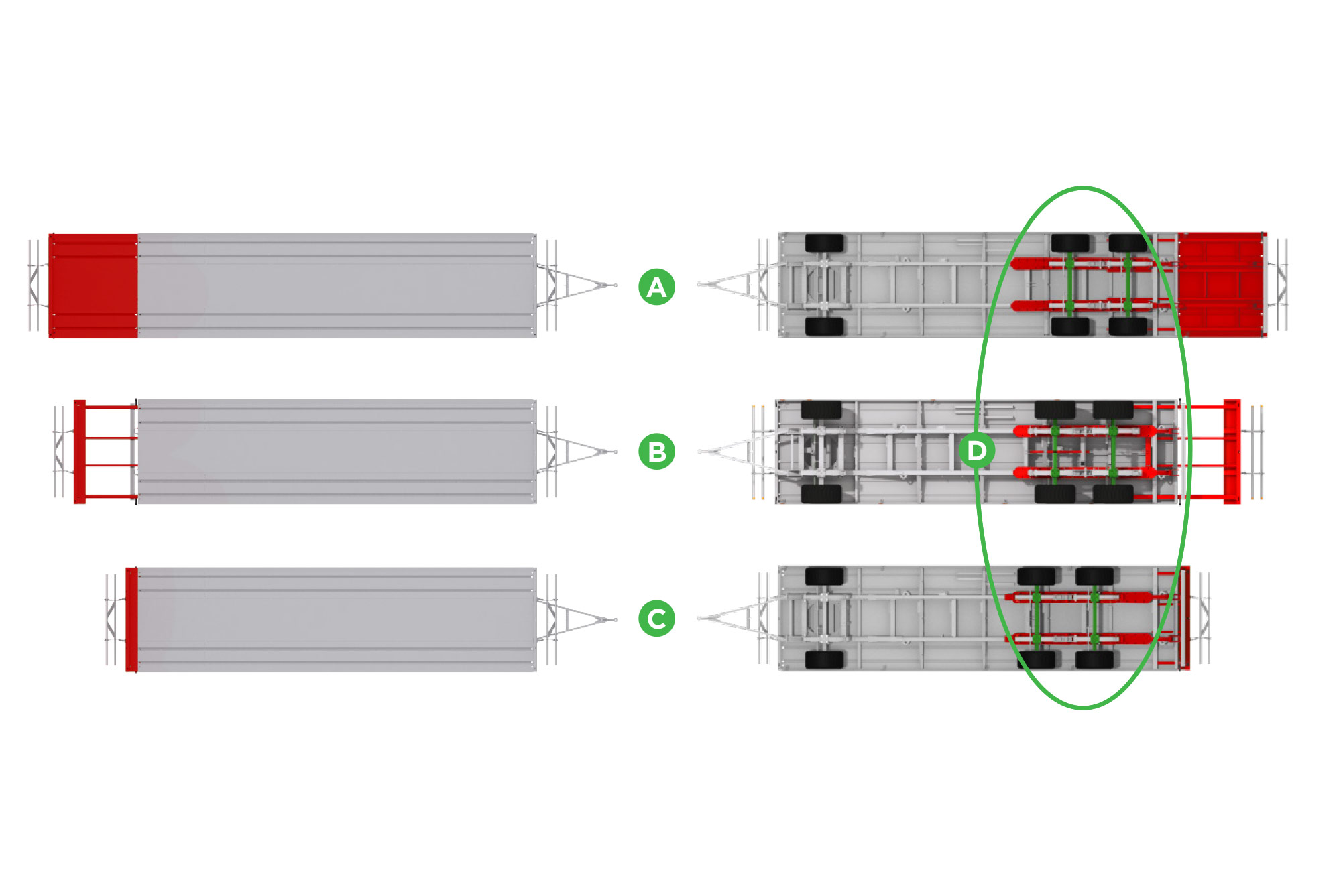 A
B
D
C