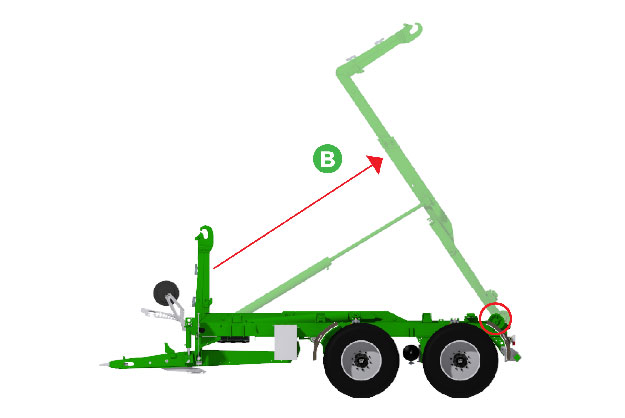 B