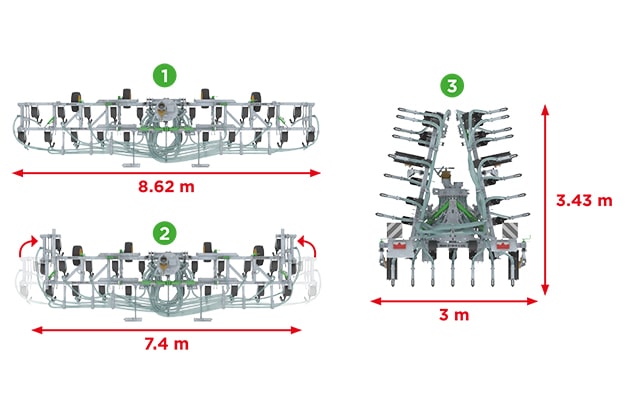 1

8.62 m

2

7.4 m

3

3.43 m

3 m