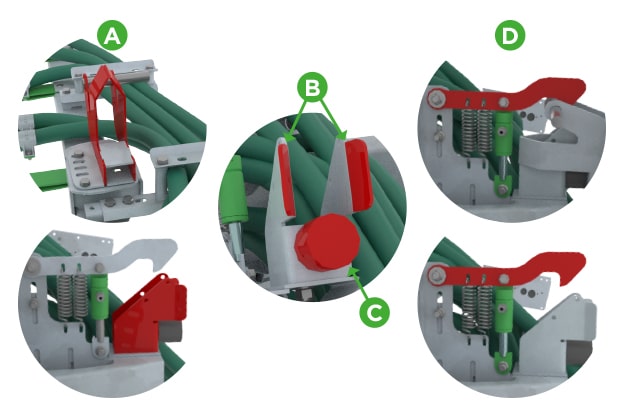 A
B
C
D