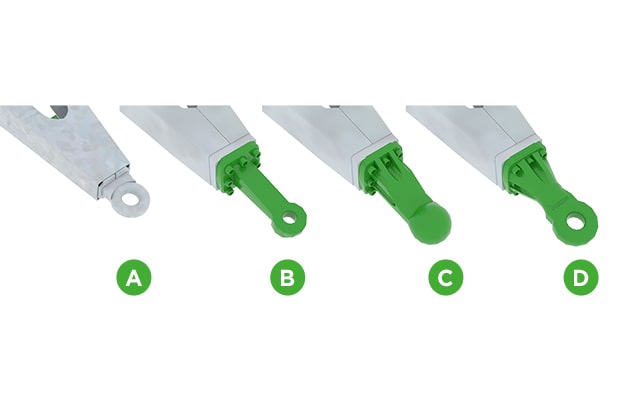 A

B

C

D