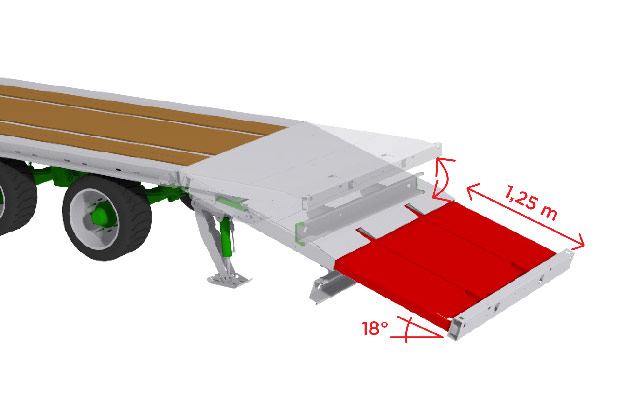 1,25 m

18°