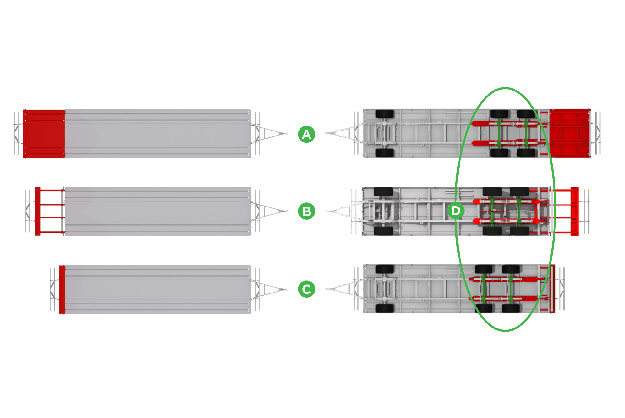 A
B
D
C