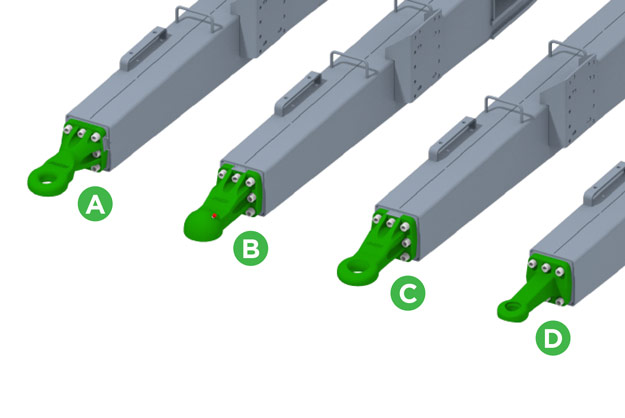 A
B
C
D